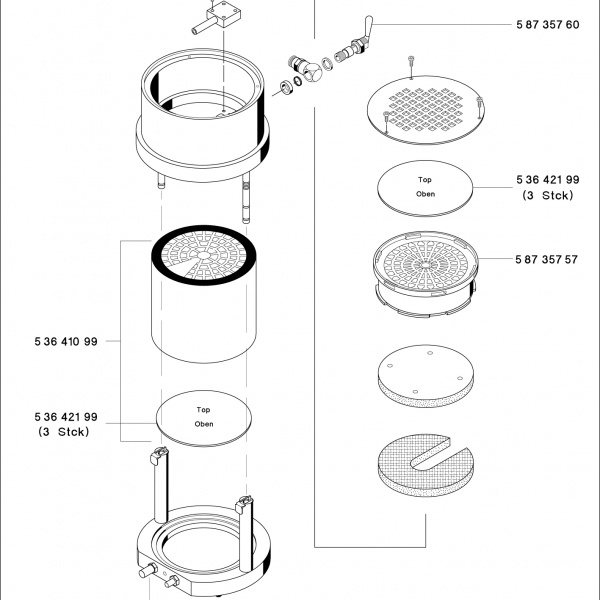 5 87 357 60

Top
Oben

5 36 421 99
(3 Stck)

5 87 357 57

5 36 410 99

Top
Oben

5 36 421 99
(3 Stck)